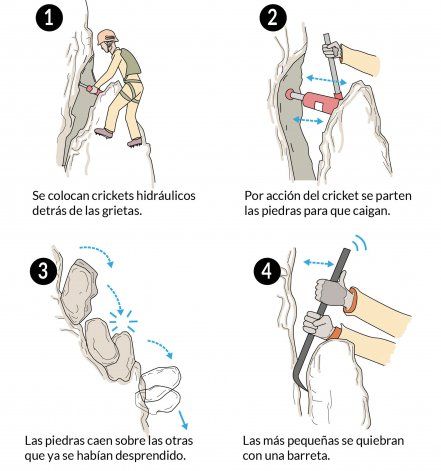 1

Se colocan crickets hidráulicos detrás de las grietas.

2

Por acción del cricket se parten las piedras para que caigan.

3

Las piedras caen sobre las otras que ya se habían desprendido.

4

Las más pequeñas se quiebran con una barreta.