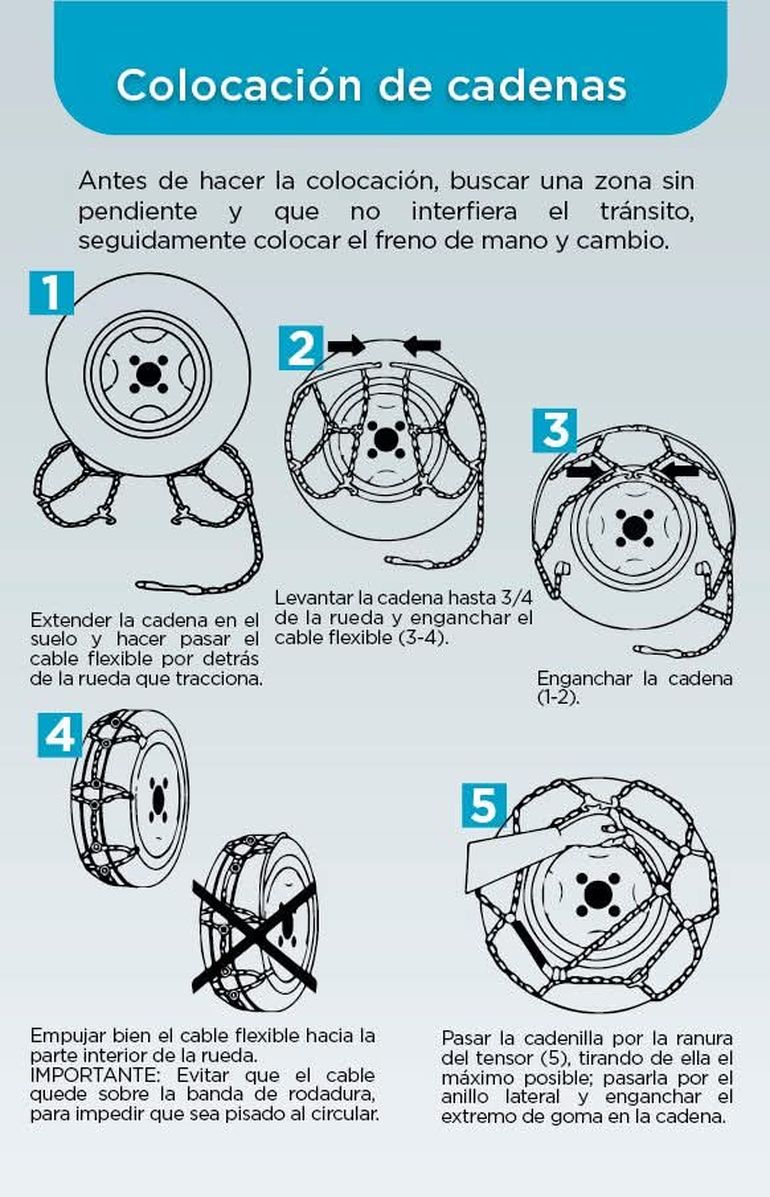 Colocación de cadenas

Antes de hacer la colocación, buscar una zona sin pendiente y que no interfiera el tránsito, seguidamente colocar el freno de mano y cambio.

1

Extender la cadena en el suelo y hacer pasar el cable flexible por detrás de la rueda que tracciona.

2

Levantar la cadena hasta 3/4 de la rueda y enganchar el cable flexible (3-4).

3

Enganchar la cadena (1-2).

4

Empujar bien el cable flexible hacia la parte interior de la rueda.
IMPORTANTE: Evitar que el cable quede sobre la banda de rodadura, para impedir que sea pisado al circular.

5

Pasar la cadenilla por la ranura del tensor (5), tirando de ella el máximo posible; pasarla por el anillo lateral y enganchar el extremo de goma en la cadena.