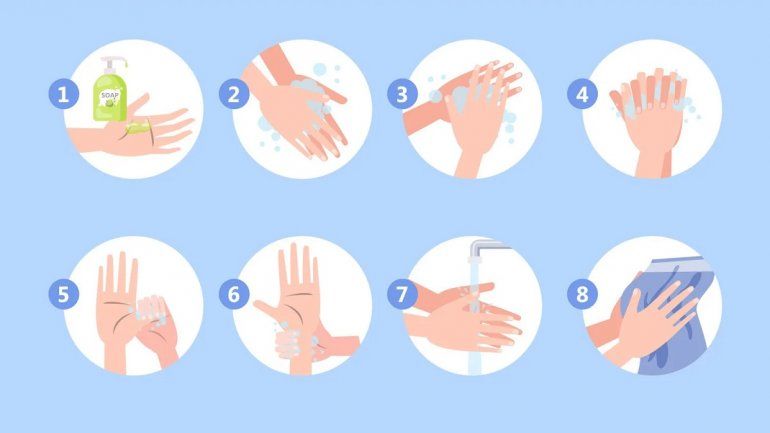 1
SOAP
2
3
4
5
6
7
8